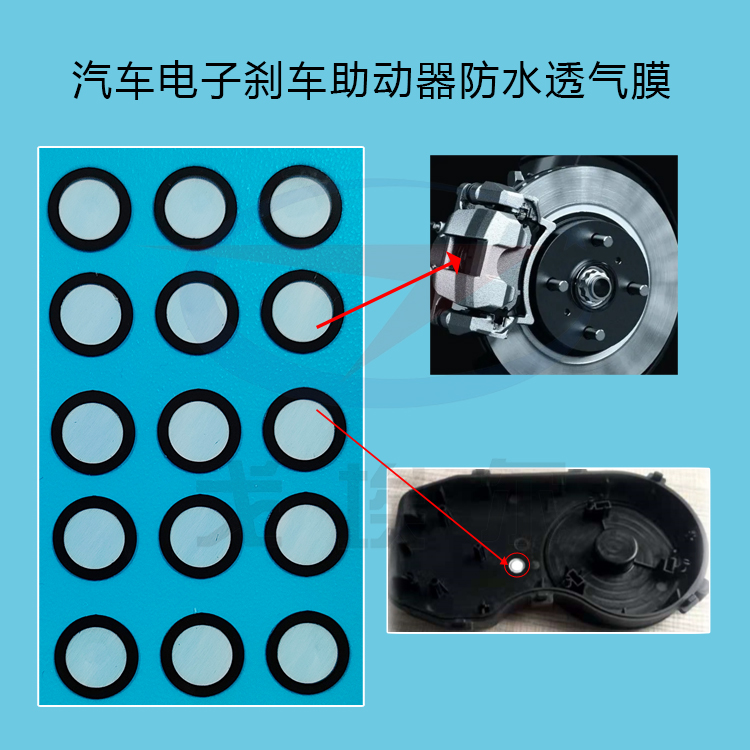 汽车电子刹车助动器防水透气膜